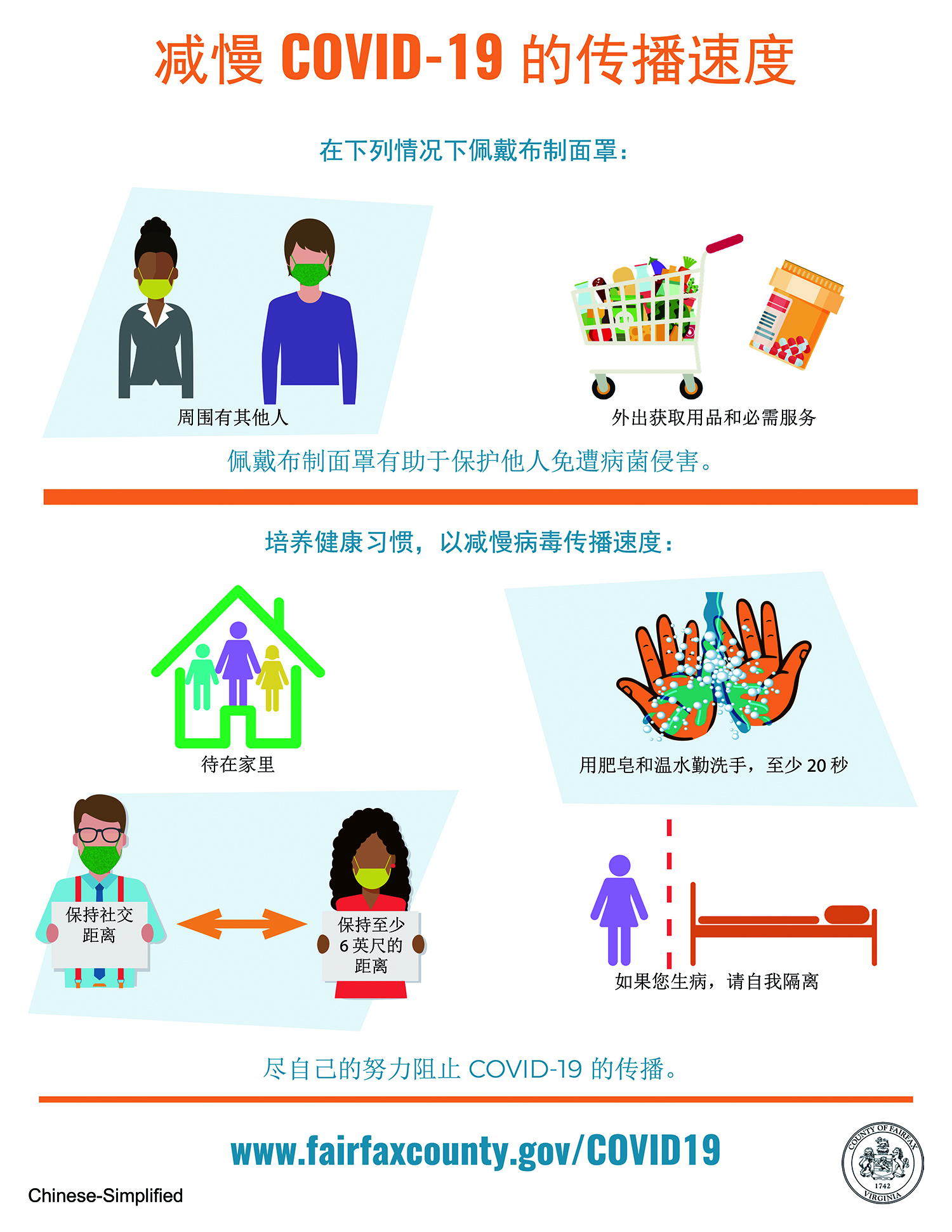 减慢 COVID-19 的传播速度

在下列情况下佩戴布制面罩：

周围有其他人

外出获取用品和必需服务

佩戴布制面罩有助于保护他人免遭病菌侵害。

培养健康习惯，以减慢病毒传播速度：

待在家里

用肥皂和温水勤洗手，至少 20 秒

保持社交距离

保持至少 6 英尺的距离

如果您生病，请自我隔离

尽自己的努力阻止 COVID-19 的传播。

www.fairfaxcounty.gov/COVID19

Chinese-Simplified

COUNTY OF FAIRFAX 1742 VIRGINIA